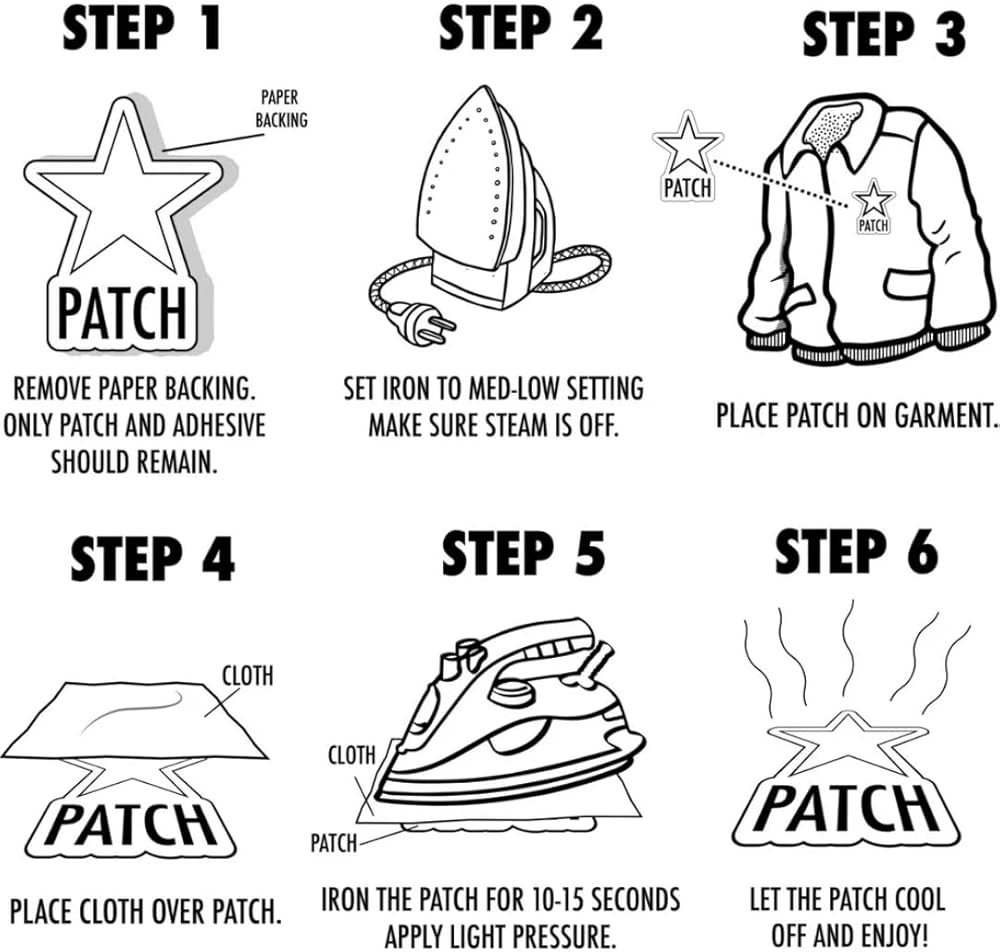 STEP 1

PAPER BACKING

PATCH

REMOVE PAPER BACKING. ONLY PATCH AND ADHESIVE SHOULD REMAIN.

STEP 2

SET IRON TO MED-LOW SETTING MAKE SURE STEAM IS OFF.

STEP 3

PATCH

PATCH

PLACE PATCH ON GARMENT.

STEP 4

CLOTH

PATCH

PLACE CLOTH OVER PATCH.

STEP 5

CLOTH

PATCH

IRON THE PATCH FOR 10-15 SECONDS APPLY LIGHT PRESSURE.

STEP 6

PATCH

LET THE PATCH COOL OFF AND ENJOY!