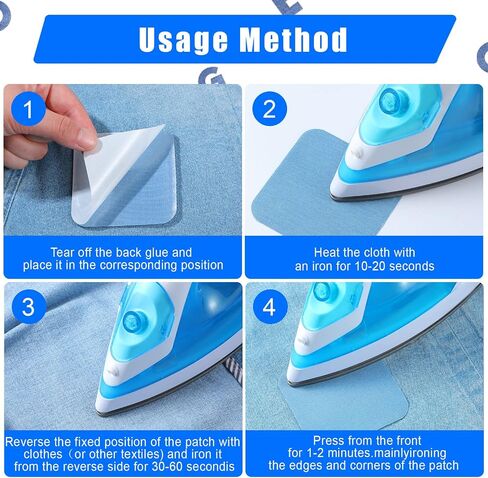 Usage Method

1

Tear off the back glue and place it in the corresponding position

2

Heat the cloth with an iron for 10-20 seconds

3

Reverse the fixed position of the patch with clothes（or other textiles) and iron it from the reverse side for 30-60 secondis

4

Press from the front for 1-2 minutes.mainlyironing the edges and corners of the patch