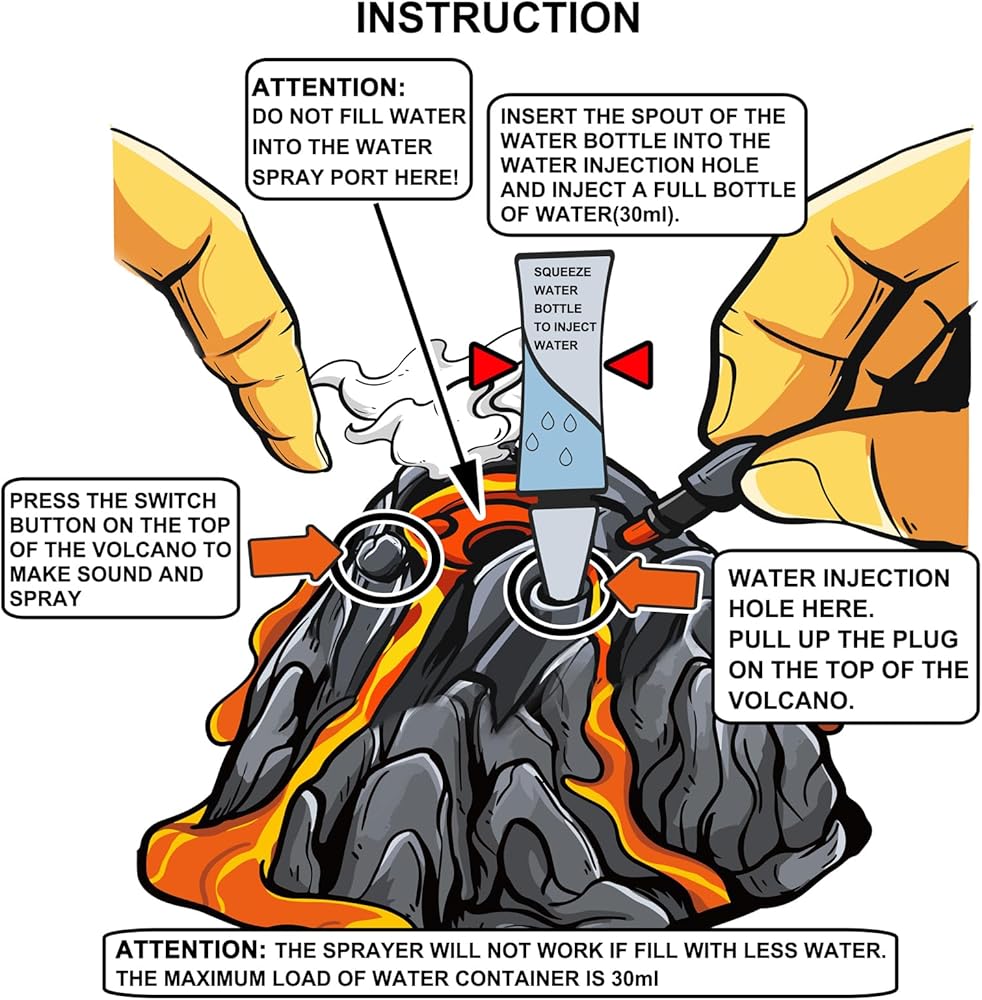 INSTRUCTION

ATTENTION:
DO NOT FILL WATER INTO THE WATER SPRAY PORT HERE!

INSERT THE SPOUT OF THE WATER BOTTLE INTO THE WATER INJECTION HOLE AND INJECT A FULL BOTTLE OF WATER(30ml).

SQUEEZE WATER BOTTLE TO INJECT WATER

PRESS THE SWITCH BUTTON ON THE TOP OF THE VOLCANO TO MAKE SOUND AND SPRAY

WATER INJECTION HOLE HERE.
PULL UP THE PLUG ON THE TOP OF THE VOLCANO.

ATTENTION: THE SPRAYER WILL NOT WORK IF FILL WITH LESS WATER.
THE MAXIMUM LOAD OF WATER CONTAINER IS 30ml