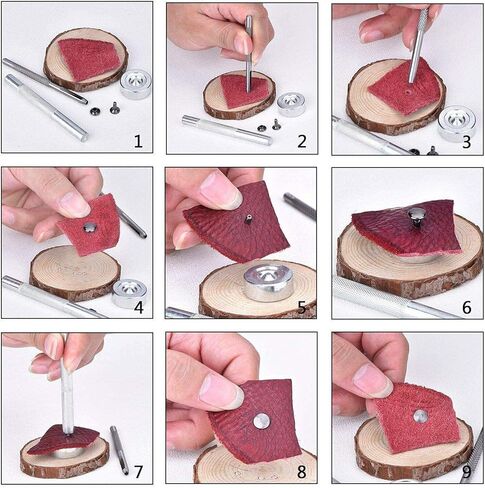 1
2
3
4
5
6
7
8
9