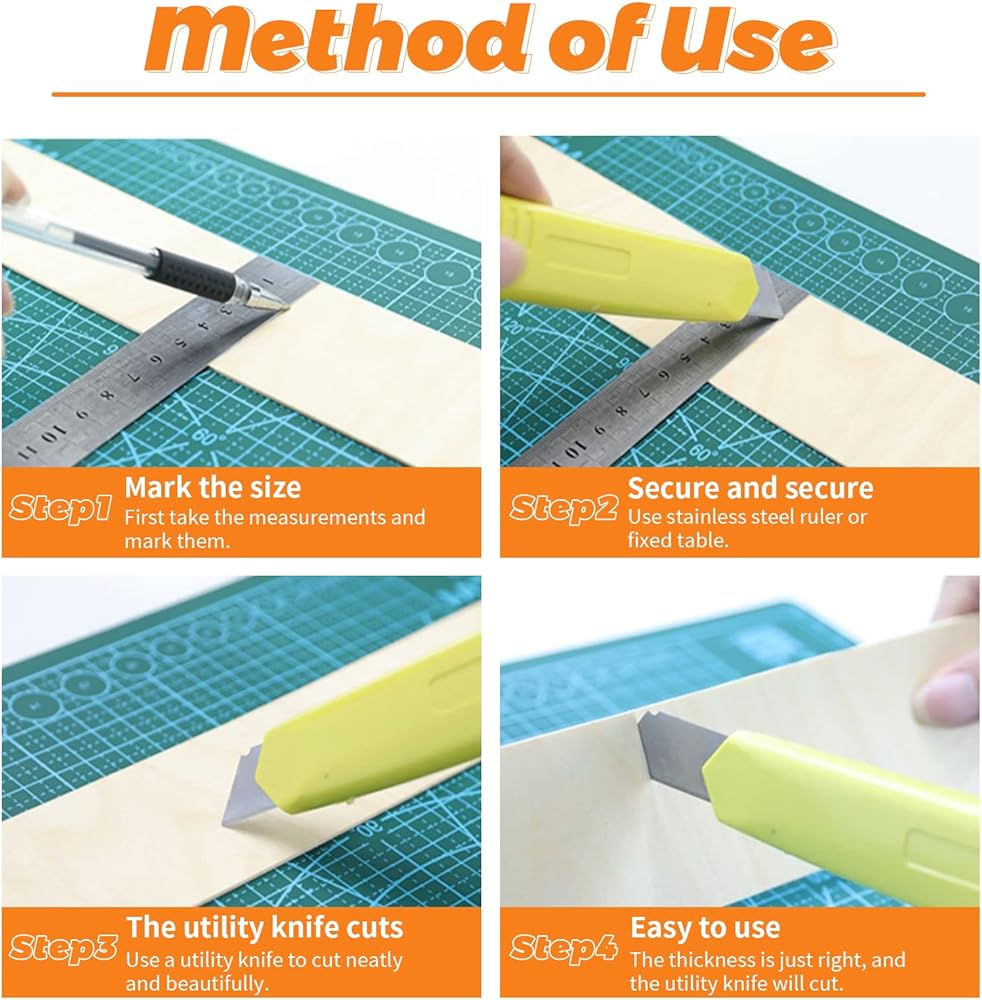 Method of Use

Step1 Mark the size
First take the measurements and mark them.

Step2 Secure and secure
Use stainless steel ruler or fixed table.

Step3 The utility knife cuts
Use a utility knife to cut neatly and beautifully.

Step4 Easy to use
The thickness is just right, and the utility knife will cut.