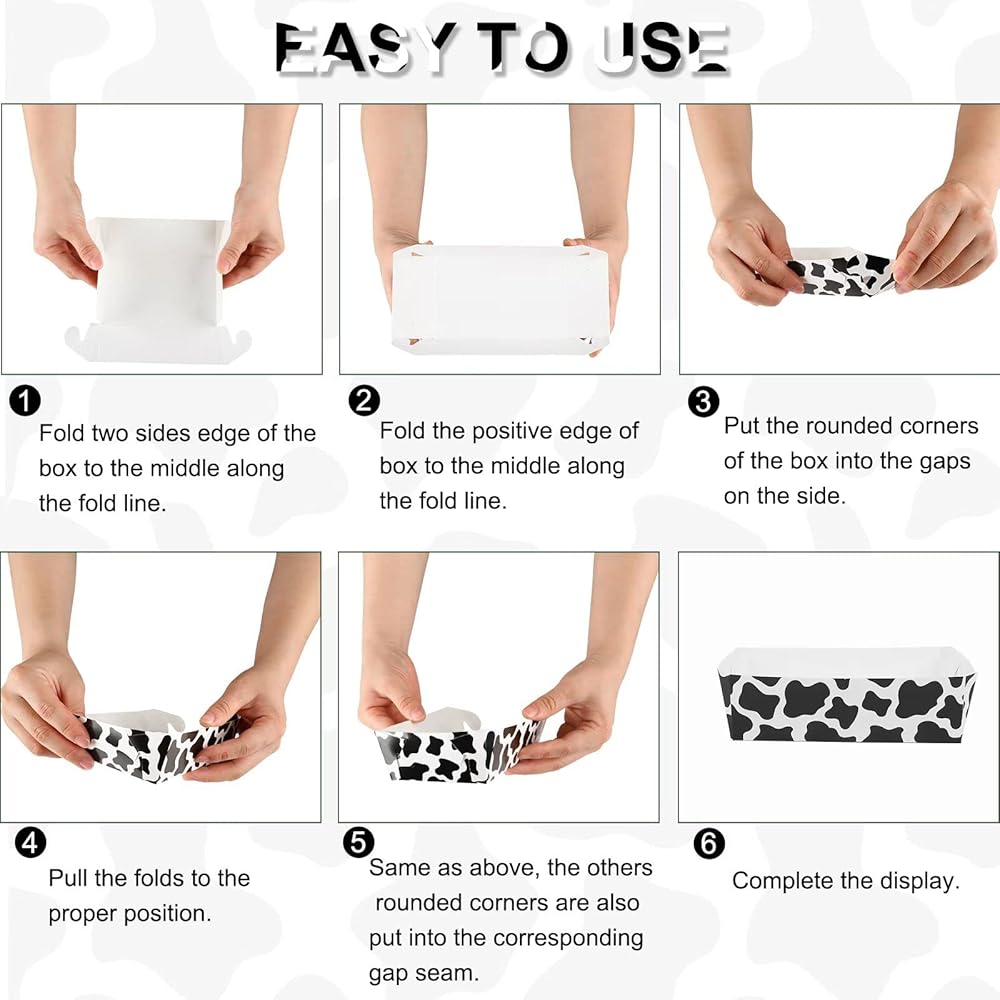 EASY TO USE

1
Fold two sides edge of the box to the middle along the fold line.

2
Fold the positive edge of box to the middle along the fold line.

3
Put the rounded corners of the box into the gaps on the side.

4
Pull the folds to the proper position.

5
Same as above, the others rounded corners are also put into the corresponding gap seam.

6
Complete the display.