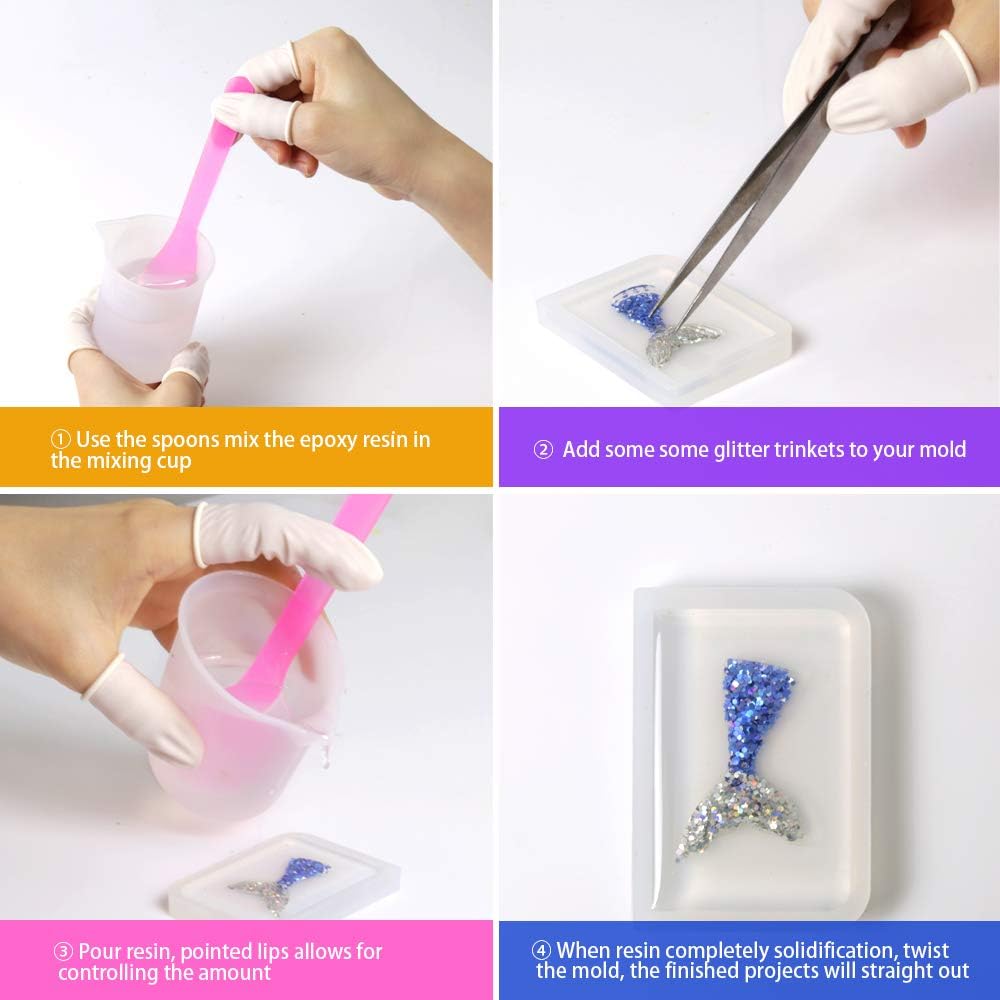 ① Use the spoons mix the epoxy resin in the mixing cup

② Add some some glitter trinkets to your mold

③ Pour resin, pointed lips allows for controlling the amount

④ When resin completely solidification, twist the mold, the finished projects will straight out