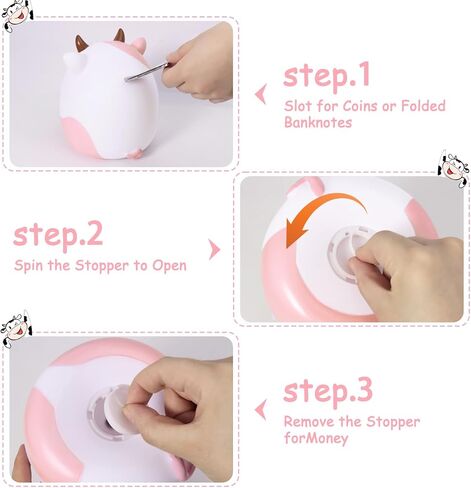 step.1
Slot for Coins or Folded Banknotes

step.2
Spin the Stopper to Open

step.3
Remove the Stopper forMoney