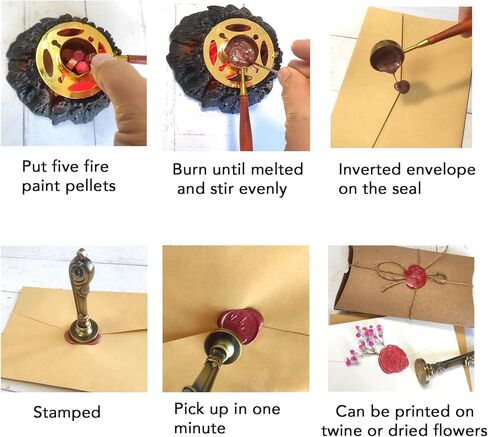 Put five fire paint pellets

Burn until melted and stir evenly

Inverted envelope on the seal

Stamped

Pick up in one minute

Can be printed on twine or dried flowers