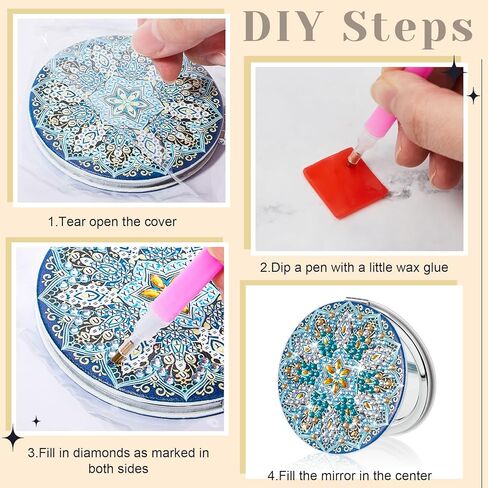 DIY Steps

1.Tear open the cover

2.Dip a pen with a little wax glue

3.Fill in diamonds as marked in both sides

4.Fill the mirror in the center