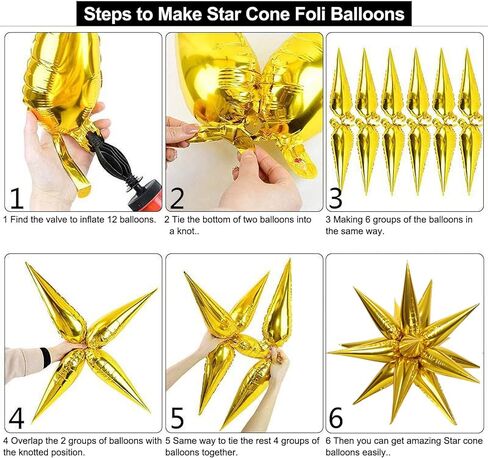 Steps to Make Star Cone Foli Balloons

1

1 Find the valve to inflate 12 balloons.

2

2 Tie the bottom of two balloons into a knot..

3

3 Making 6 groups of the balloons in the same way.

4

4 Overlap the 2 groups of balloons with the knotted position.

5

5 Same way to tie the rest 4 groups of balloons together.

6

6 Then you can get amazing Star cone balloons easily..