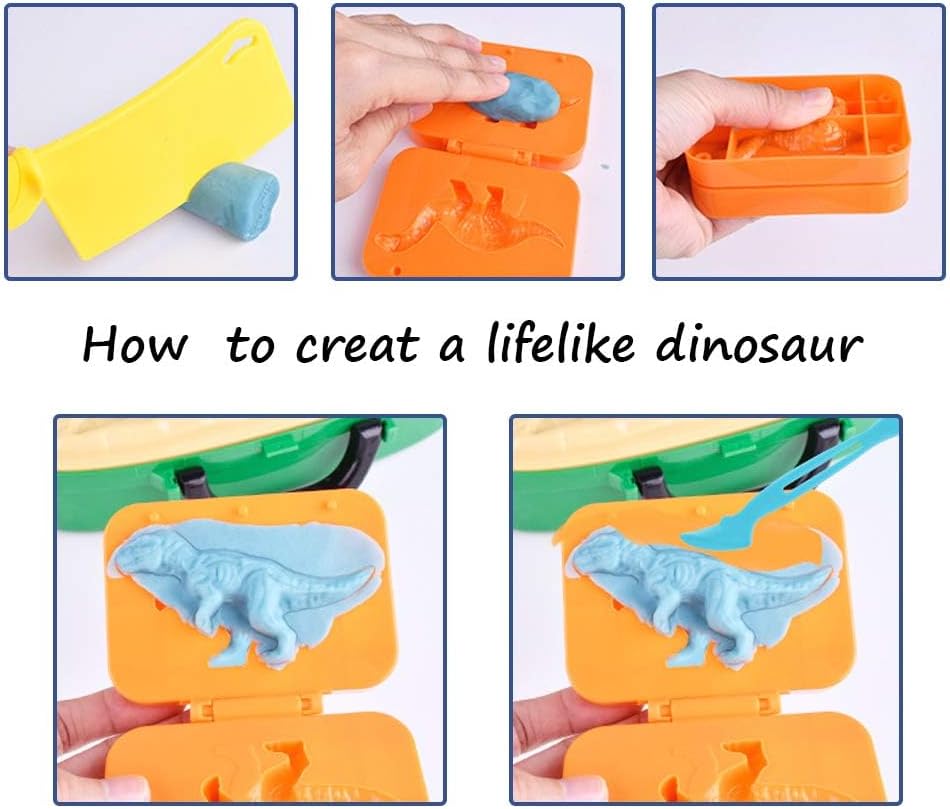 How to creat a lifelike dinosaur