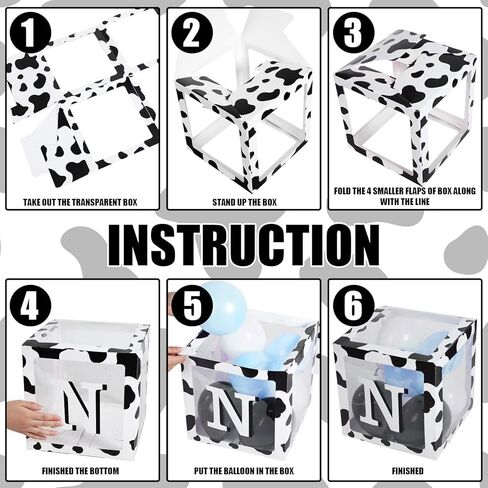 1

TAKE OUT THE TRANSPARENT BOX

2

STAND UP THE BOX

3

FOLD THE 4 SMALLER FLAPS OF BOX ALONG WITH THE LINE

INSTRUCTION

4

N

FINISHED THE BOTTOM

5

N

PUT THE BALLOON IN THE BOX

6

N

FINISHED