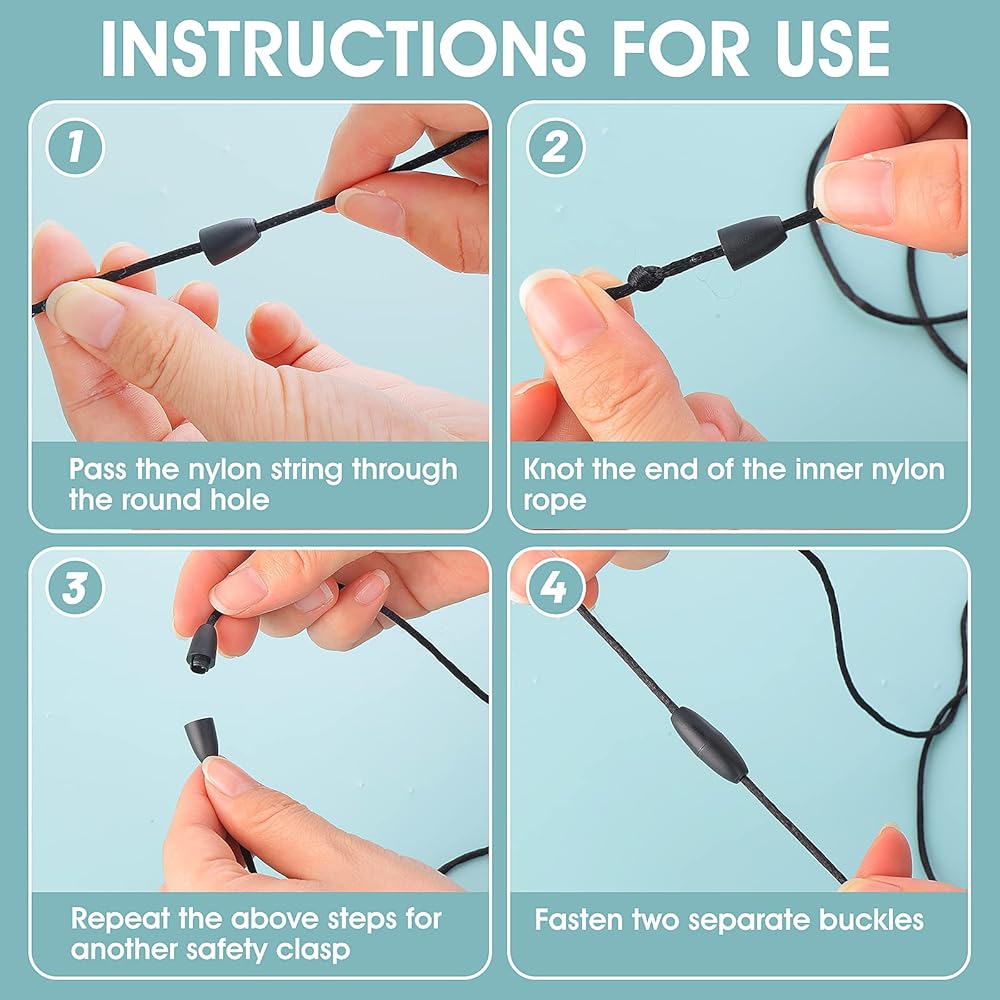 INSTRUCTIONS FOR USE

1

Pass the nylon string through the round hole

2

Knot the end of the inner nylon rope

3

Repeat the above steps for another safety clasp

4

Fasten two separate buckles