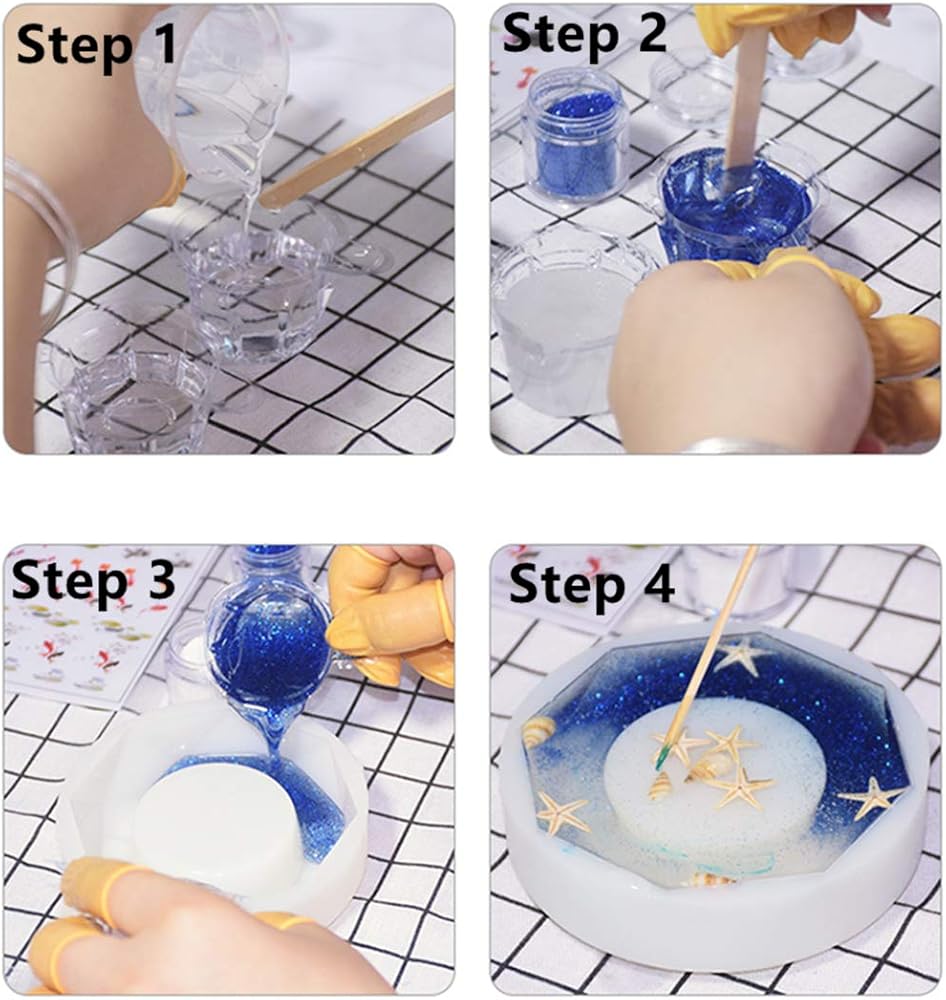 Step 1

Step 2

Step 3

Step 4