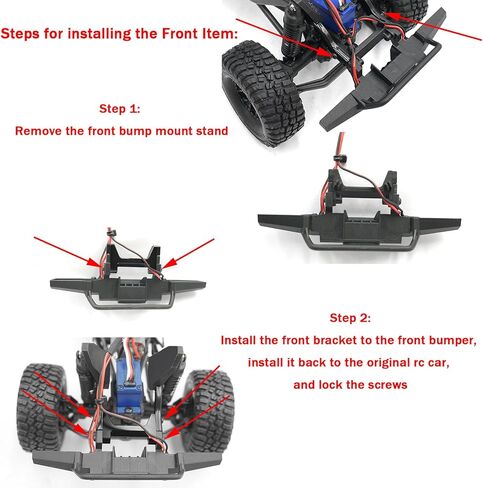 Steps for installing the Front Item:

Step 1:
Remove the front bump mount stand

Step 2:
Install the front bracket to the front bumper, install it back to the original rc car, and lock the screws