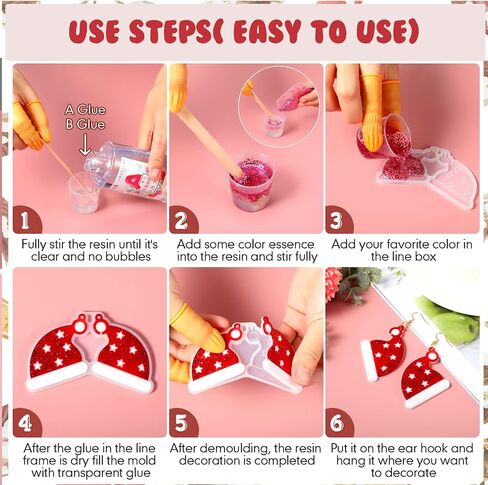 USE STEPS( EASY TO USE)

A Glue
B Glue

1
Fully stir the resin until it's clear and no bubbles

2
Add some color essence into the resin and stir fully

3
Add your favorite color in the line box

4
After the glue in the line frame is dry fill the mold with transparent glue

5
After demoulding, the resin decoration is completed

6
Put it on the ear hook and hang it where you want to decorate