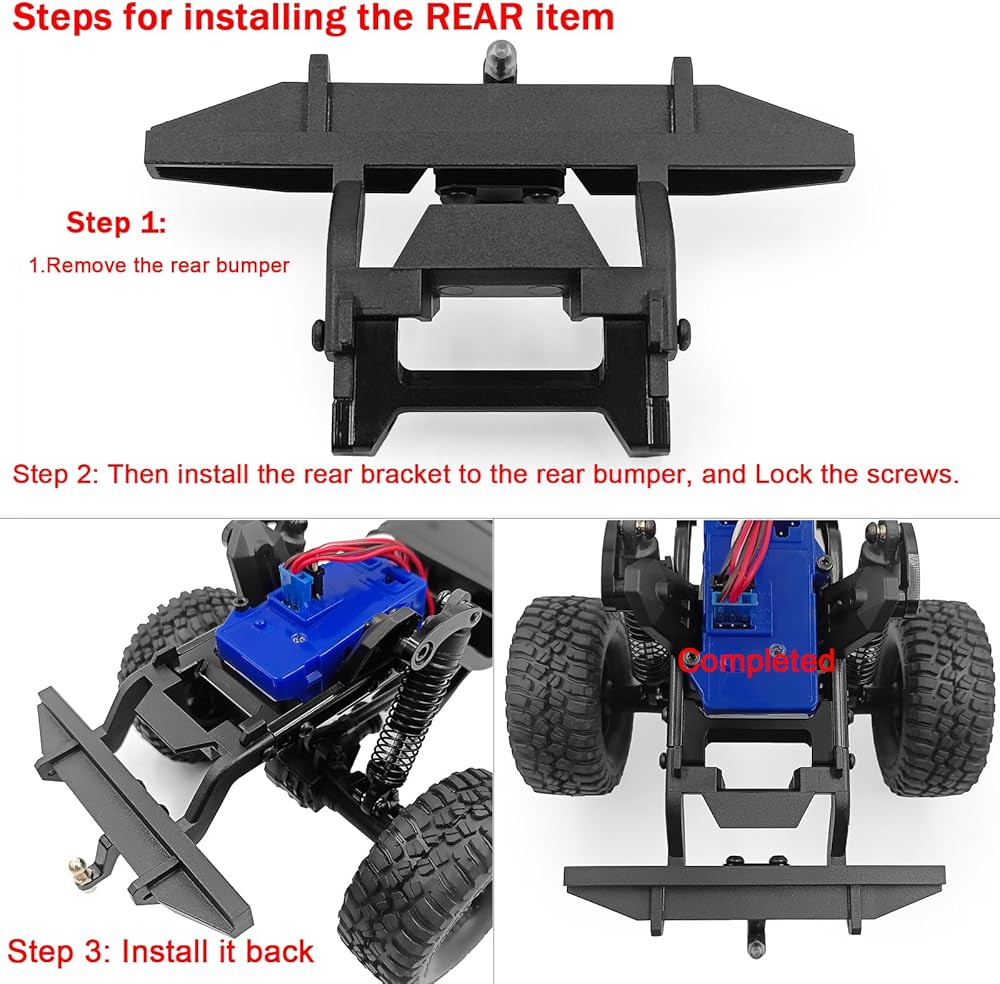 Steps for installing the REAR item

Step 1:

1.Remove the rear bumper

Step 2: Then install the rear bracket to the rear bumper, and Lock the screws.

Completed

Step 3: Install it back