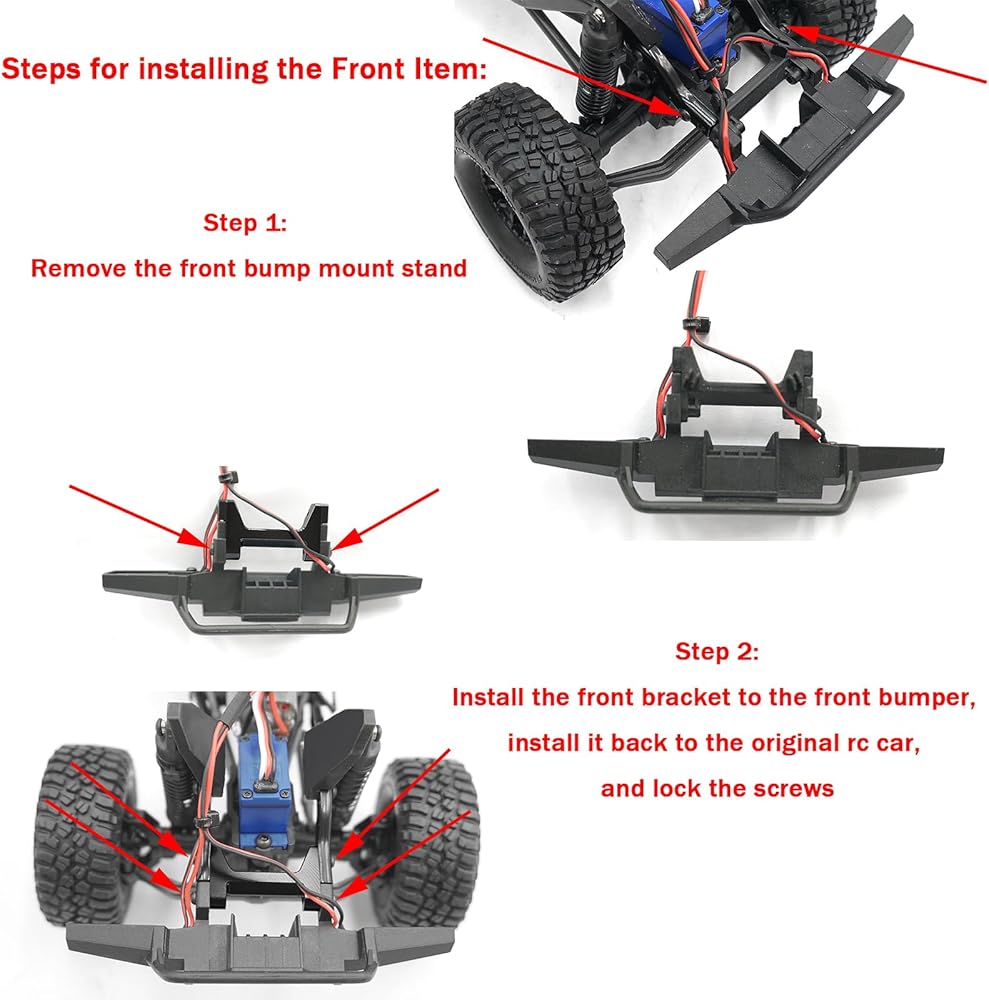 Steps for installing the Front Item:

Step 1:
Remove the front bump mount stand

Step 2:
Install the front bracket to the front bumper,
install it back to the original rc car,
and lock the screws