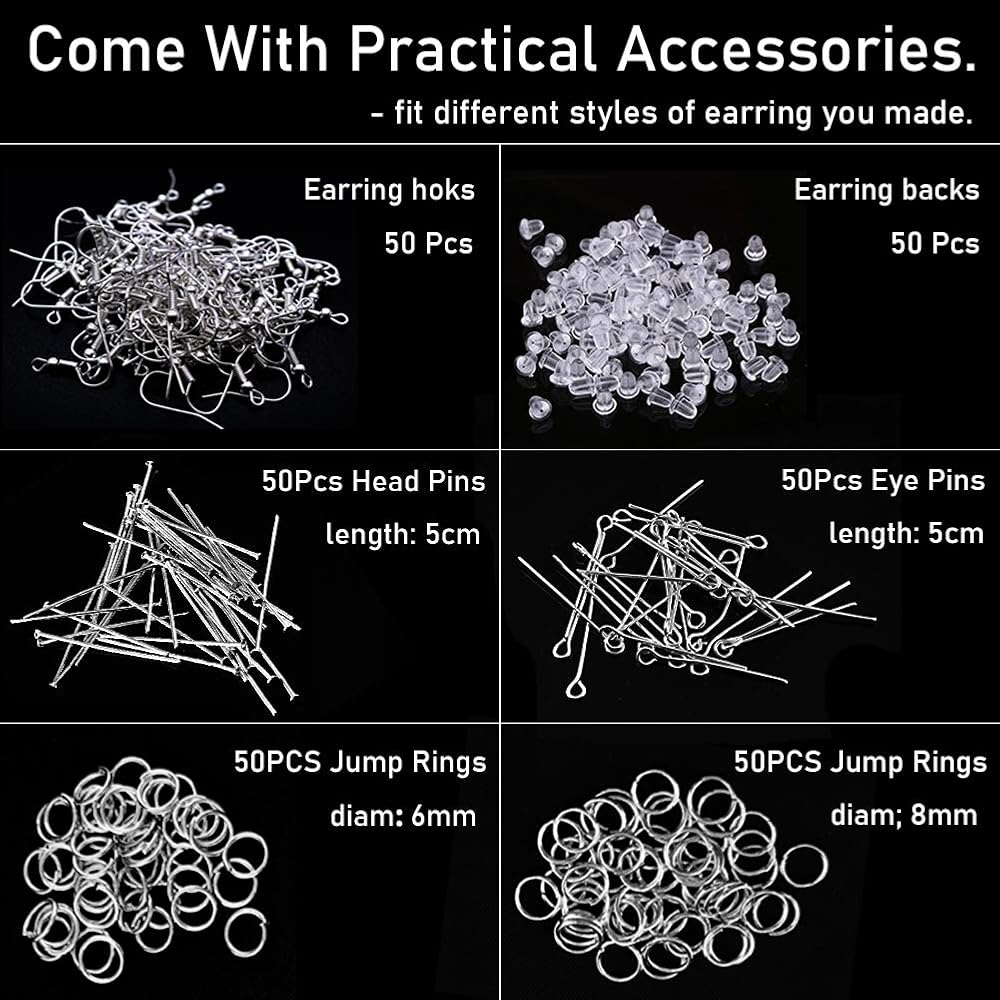 Come With Practical Accessories.
- fit different styles of earring you made.

Earring hoks
50 Pcs

Earring backs
50 Pcs

50Pcs Head Pins
length: 5cm

50Pcs Eye Pins
length: 5cm

50PCS Jump Rings
diam: 6mm

50PCS Jump Rings
diam; 8mm