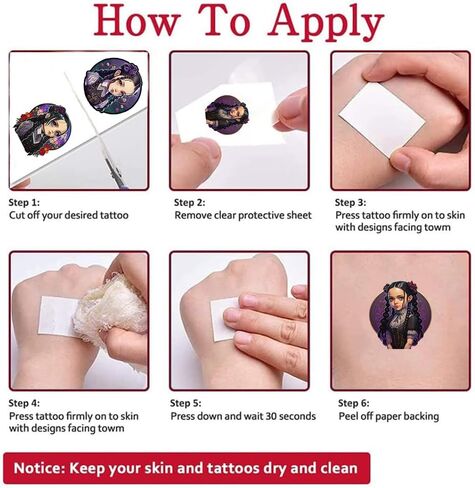 How To Apply

Step 1:
Cut off your desired tattoo

Step 2:
Remove clear protective sheet

Step 3:
Press tattoo firmly on to skin with designs facing towm

Step 4:
Press tattoo firmly on to skin with designs facing towm

Step 5:
Press down and wait 30 seconds

Step 6:
Peel off paper backing

Notice: Keep your skin and tattoos dry and clean