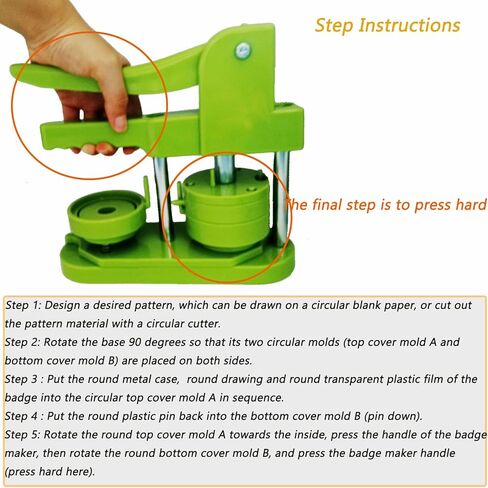 Step Instructions

he final step is to press hard

Step 1: Design a desired pattern, which can be drawn on a circular blank paper, or cut out the pattern material with a circular cutter.
Step 2: Rotate the base 90 degrees so that its two circular molds (top cover mold A and bottom cover mold B) are placed on both sides.
Step 3 : Put the round metal case, round drawing and round transparent plastic film of the badge into the circular top cover mold A in sequence.
Step 4 : Put the round plastic pin back into the bottom cover mold B (pin down).
Step 5: Rotate the round top cover mold A towards the inside, press the handle of the badge maker, then rotate the round bottom cover mold B, and press the badge maker handle (press hard here).