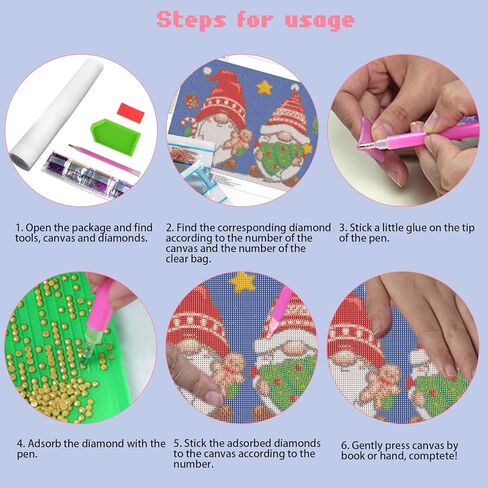 Steps for usage

1. Open the package and find tools, canvas and diamonds.

2. Find the corresponding diamond according to the number of the canvas and the number of the clear bag.

3. Stick a little glue on the tip of the pen.

4. Adsorb the diamond with the pen.

5. Stick the adsorbed diamonds to the canvas according to the number.

6. Gently press canvas by book or hand, comptete!