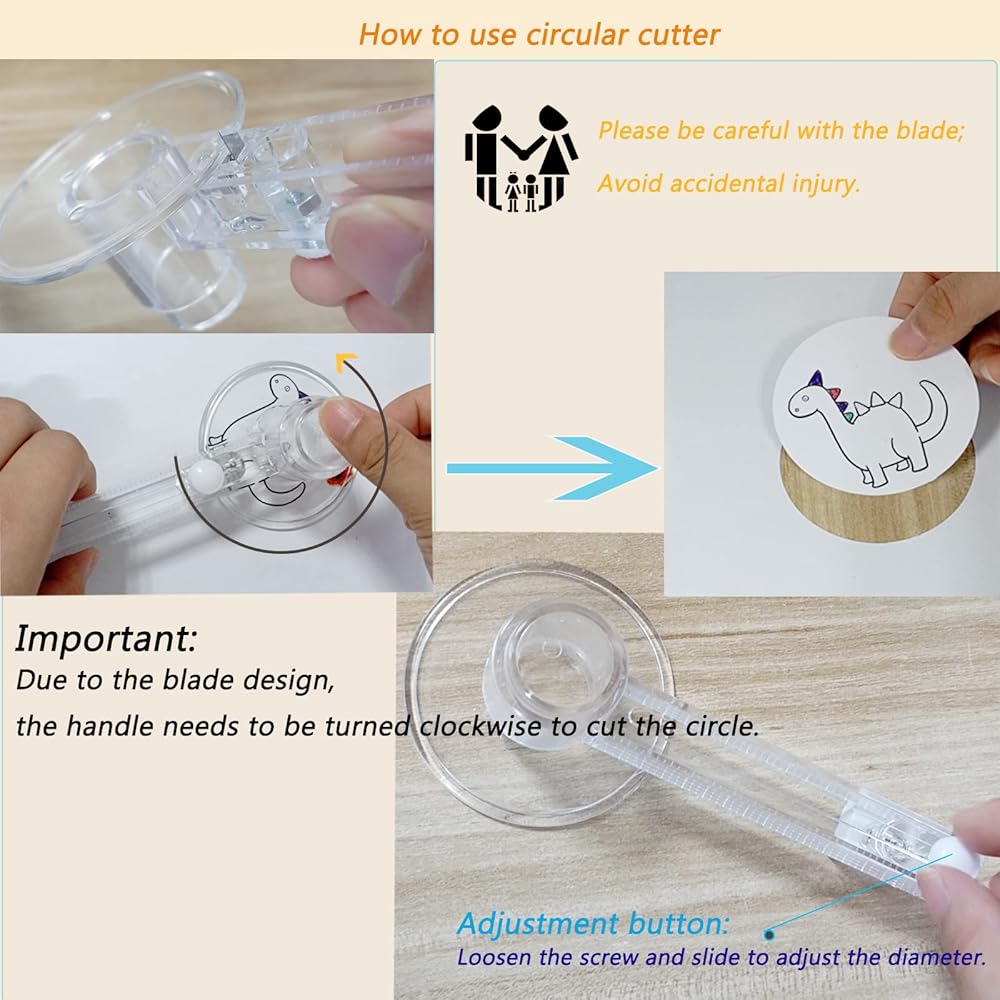 How to use circular cutter

Please be careful with the blade;
Avoid accidental injury.

Important:
Due to the blade design,
the handle needs to be turned clockwise to cut the circle.

Adjustment button:
Loosen the screw and slide to adjust the diameter.