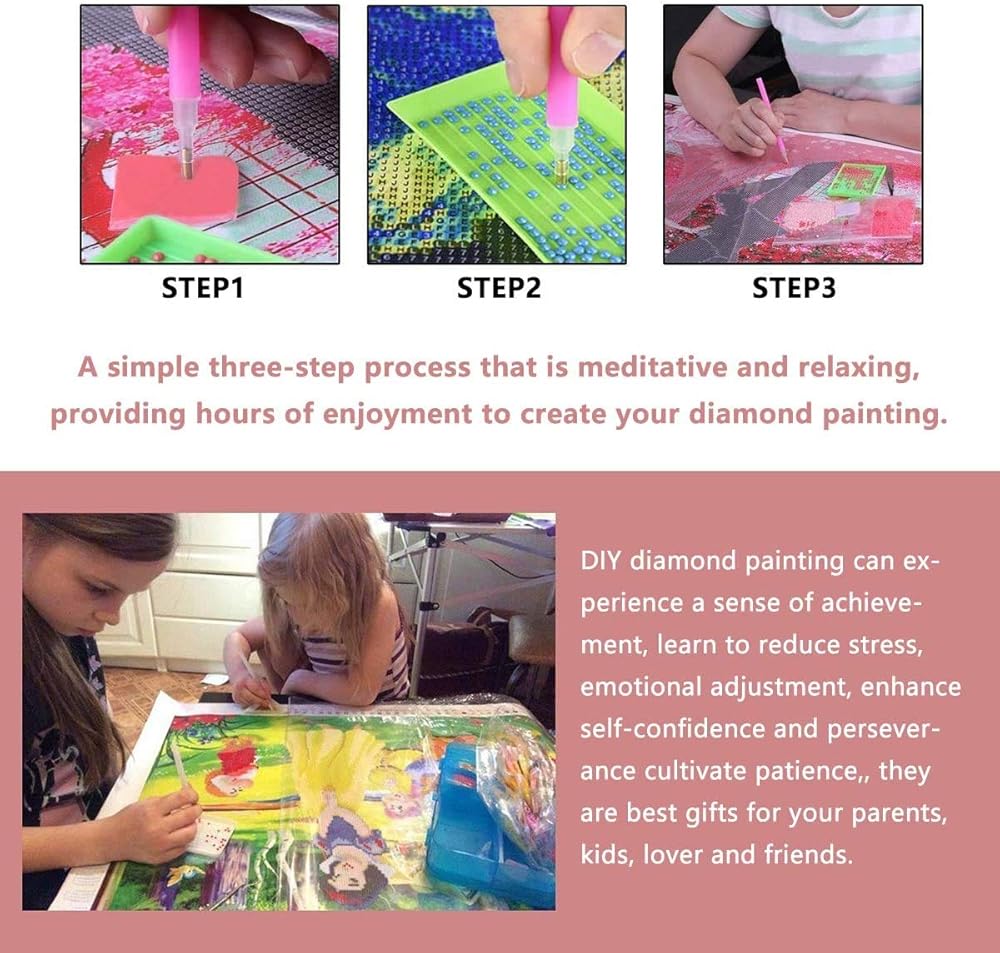 STEP1 STEP2 STEP3

A simple three-step process that is meditative and relaxing, providing hours of enjoyment to create your diamond painting.

DIY diamond painting can experience a sense of achievement, learn to reduce stress, emotional adjustment, enhance self-confidence and perseverance cultivate patience,, they are best gifts for your parents, kids, lover and friends.