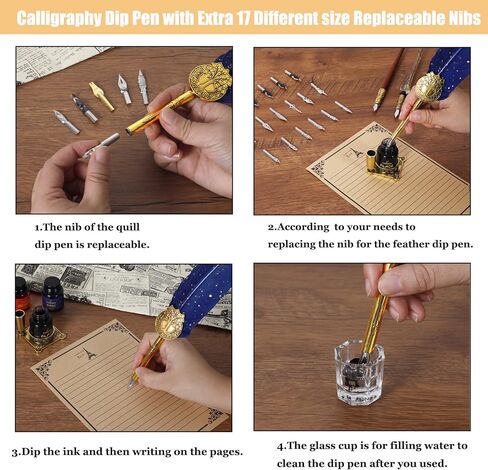 Calligraphy Dip Pen with Extra 17 Different size Replaceable Nibs

1.The nib of the quill dip pen is replaceable.

2.According to your needs to replacing the nib for the feather dip pen.

3.Dip the ink and then writing on the pages.

4.The glass cup is for filling water to clean the dip pen after you used.