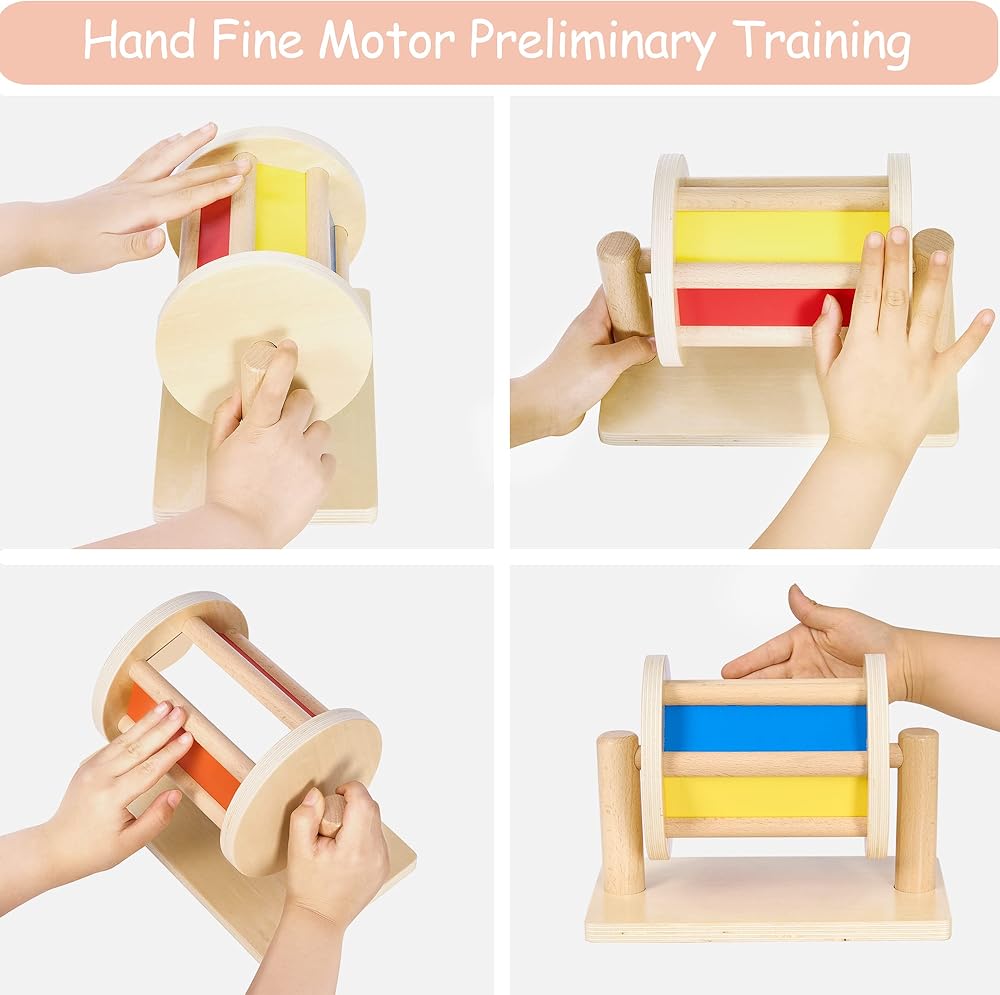 Hand Fine Motor Preliminary Training