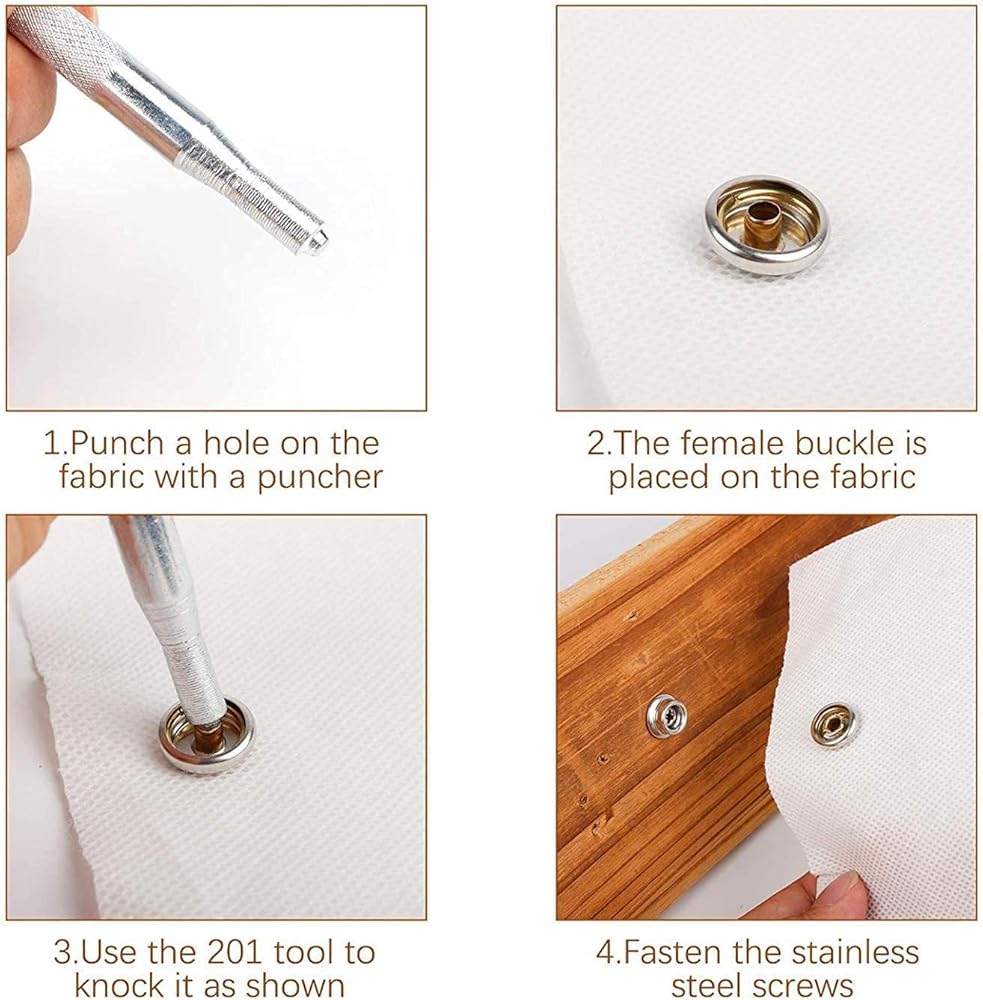 1.Punch a hole on the fabric with a puncher

2.The female buckle is placed on the fabric

3.Use the 201 tool to knock it as shown

4.Fasten the stainless steel screws