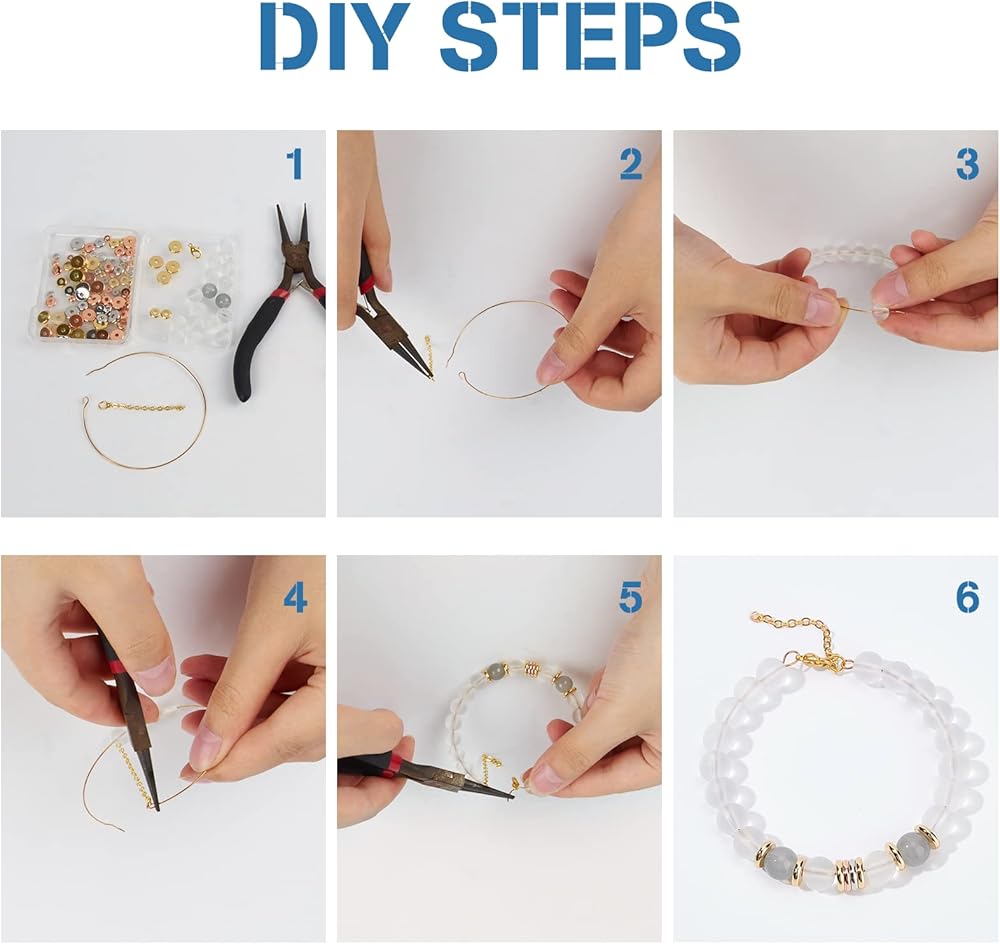 DIY STEPS

1

2

3

4

5

6