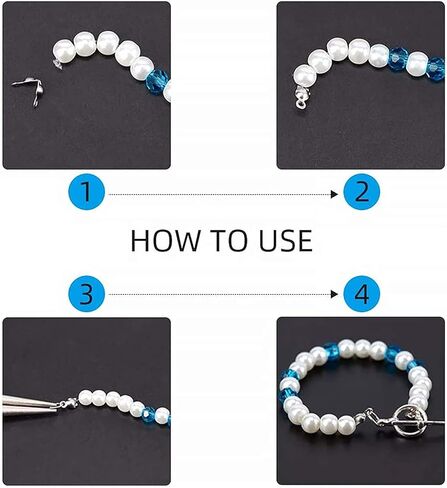 1

2

HOW TO USE

3

4