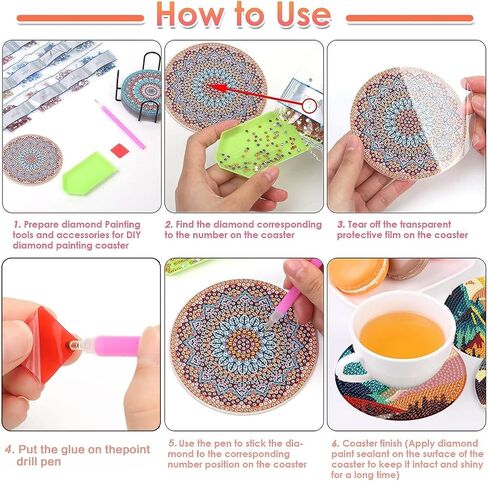 How to Use

1. Prepare diamond Painting tools and accessories for DIY diamond painting coaster

2. Find the diamond corresponding to the number on the coaster

3. Tear off the transparent protective film on the coaster

4. Put the glue on thepoint drill pen

5. Use the pen to stick the diamond to the corresponding number position on the coaster

6. Coaster finish (Apply diamond paint sealant on the surface of the coaster to keep it intact and shiny for a long time)