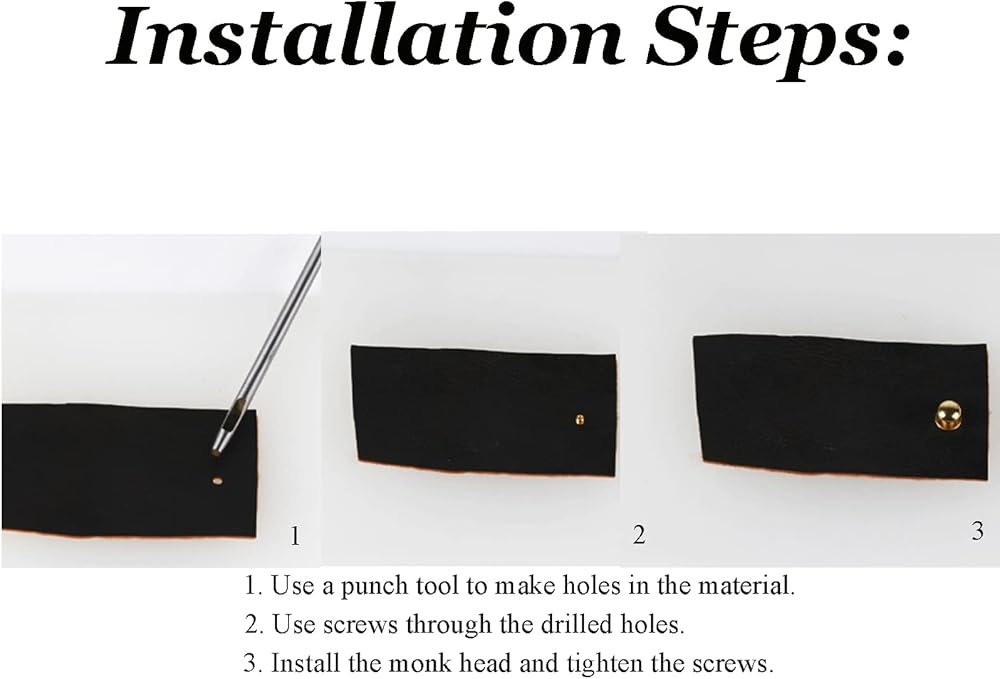 Installation Steps:

1

2

3

1. Use a punch tool to make holes in the material.
2. Use screws through the drilled holes.
3. Install the monk head and tighten the screws.