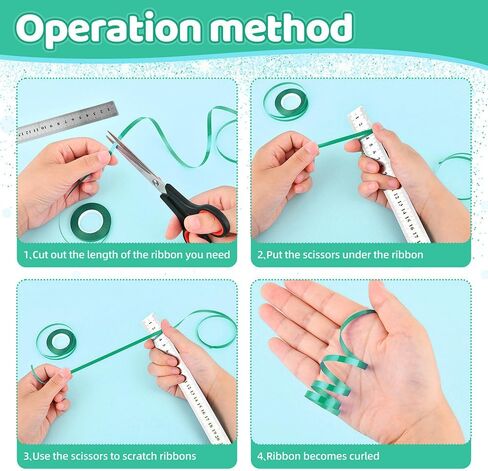 Operation method

1,Cut out the length of the ribbon you need

2,Put the scissors under the ribbon

3,Use the scissors to scratch ribbons

4,Ribbon becomes curled