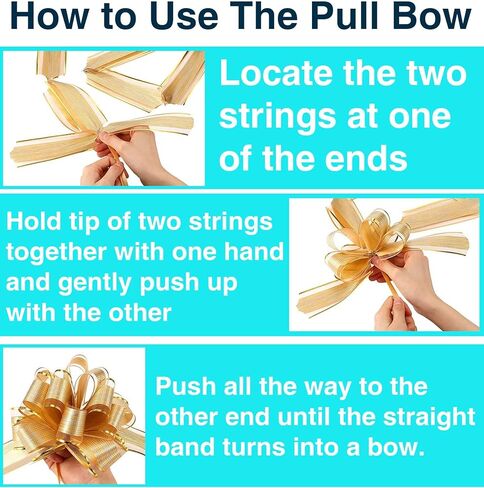 How to Use The Pull Bow

Locate the two strings at one of the ends

Hold tip of two strings together with one hand and gently push up with the other

Push all the way to the other end until the straight band turns into a bow.