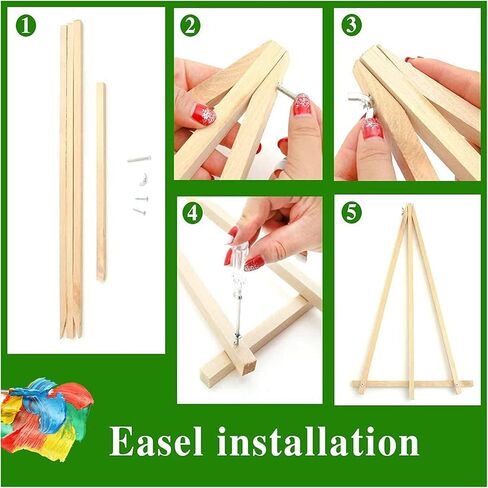 1

2

3

4

5

Easel installation