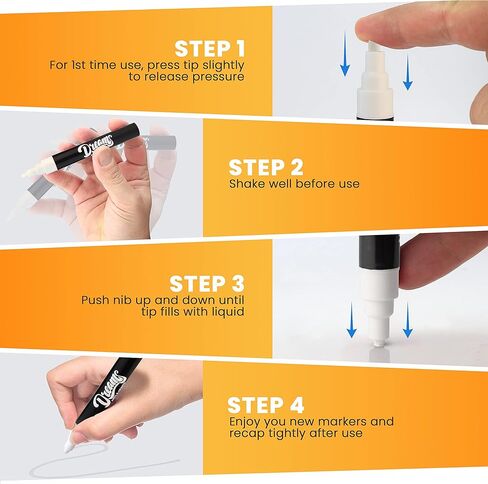 STEP 1
For 1st time use, press tip slightly to release pressure

Dreams

STEP 2
Shake well before use

STEP 3
Push nib up and down until tip fills with liquid

Dreams

STEP 4
Enjoy you new markers and recap tightly after use