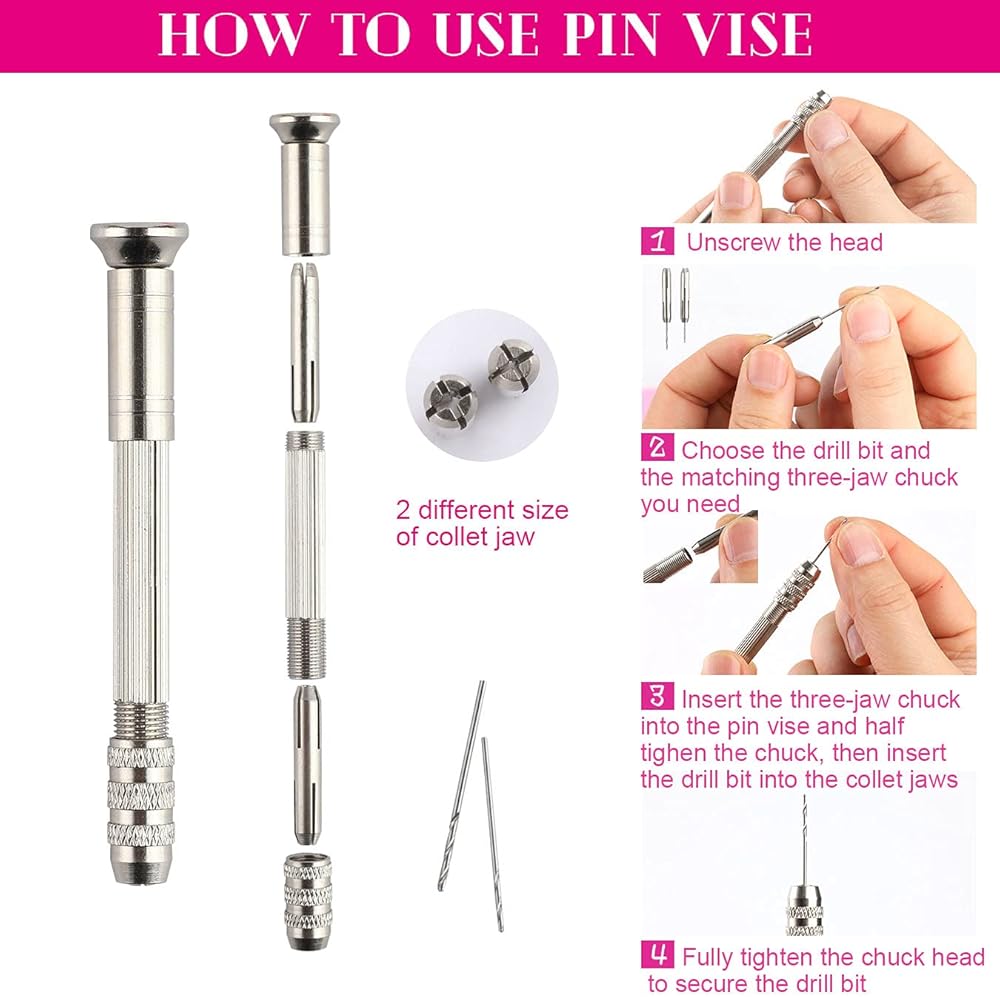 HOW TO USE PIN VISE

2 different size of collet jaw

1 Unscrew the head

2 Choose the drill bit and the matching three-jaw chuck you need

3 Insert the three-jaw chuck into the pin vise and half tighen the chuck, then insert the drill bit into the collet jaws

4 Fully tighten the chuck head to secure the drill bit