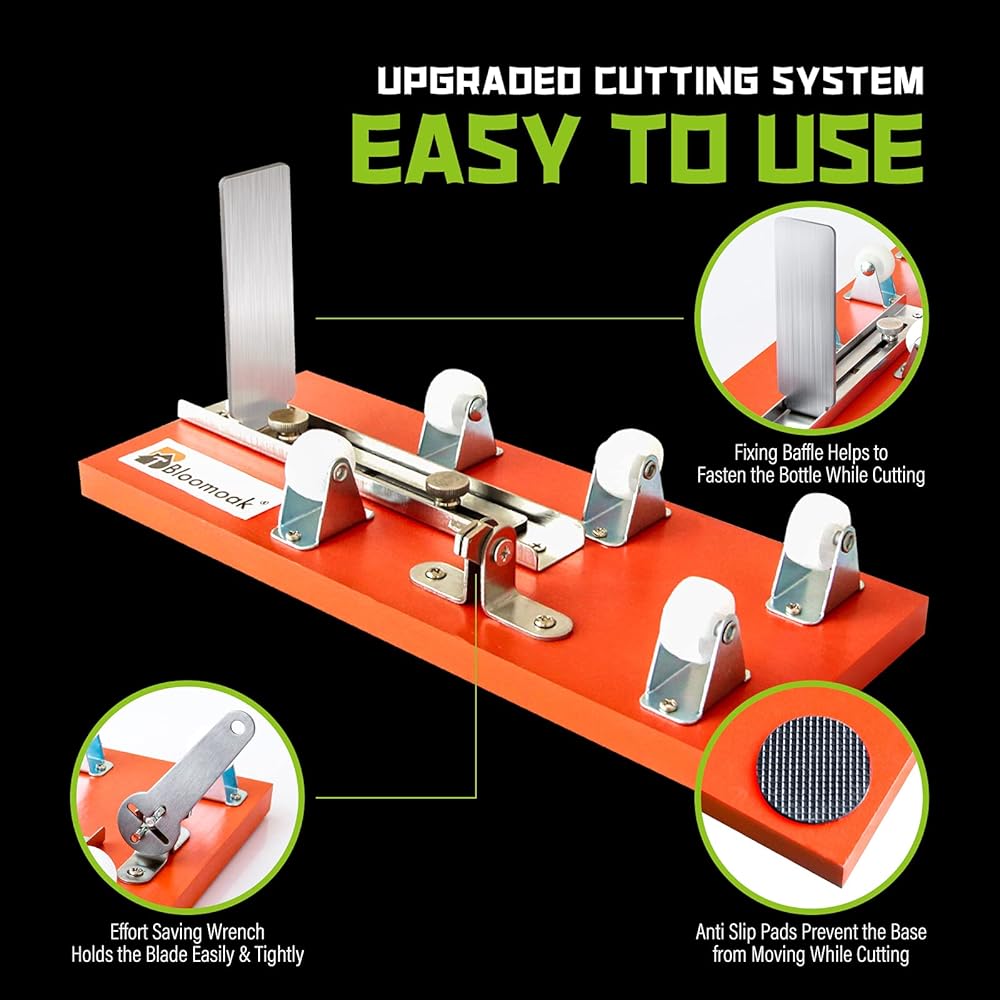 UPGRADED CUTTING SYSTEM
EASY TO USE

Bloomoak®

Fixing Baffle Helps to Fasten the Bottle While Cutting

Effort Saving Wrench Holds the Blade Easily & Tightly

Anti Slip Pads Prevent the Base from Moving While Cutting