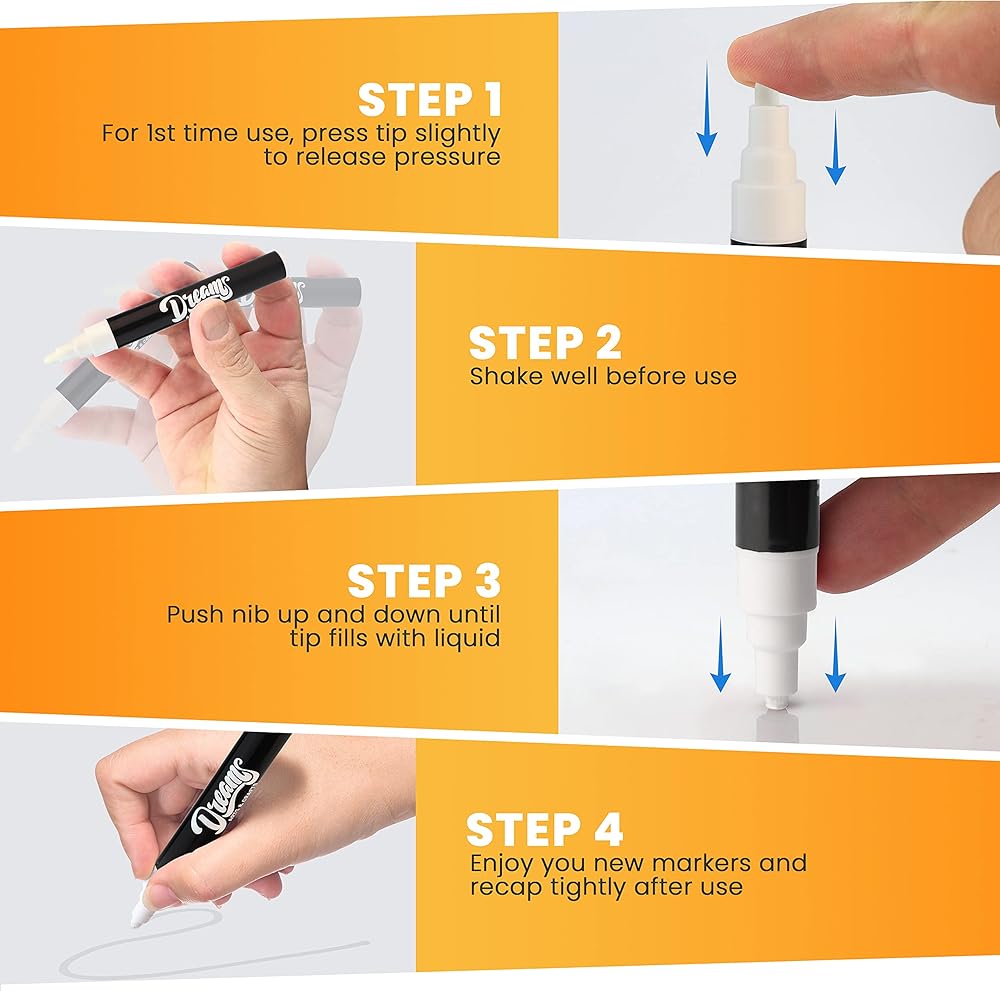 STEP 1
For 1st time use, press tip slightly to release pressure

Dreams

STEP 2
Shake well before use

STEP 3
Push nib up and down until tip fills with liquid

Dreams

STEP 4
Enjoy you new markers and recap tightly after use