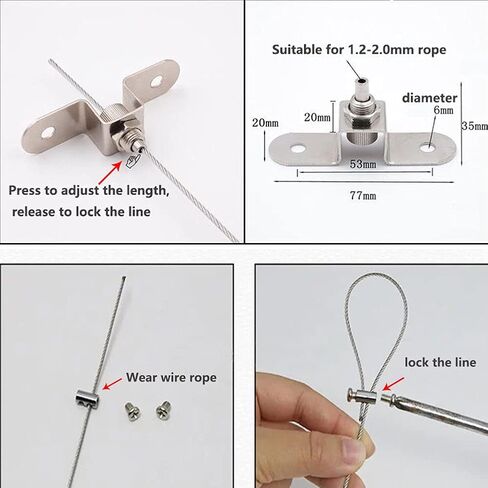 Press to adjust the length, release to lock the line

Suitable for 1.2-2.0mm rope

diameter
6mm

20mm

20mm

35mm

53mm

77mm

Wear wire rope

lock the line