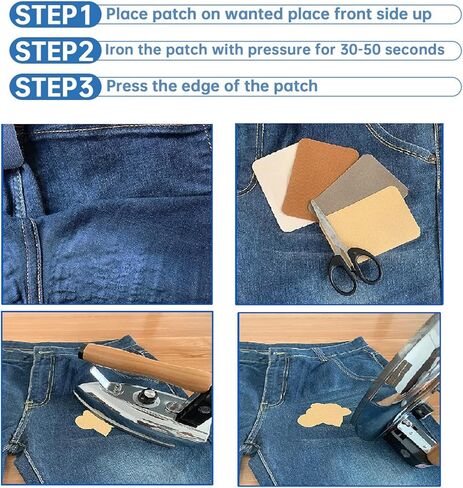 STEP1 Place patch on wanted place front side up

STEP2 Iron the patch with pressure for 30-50 seconds

STEP3 Press the edge of the patch