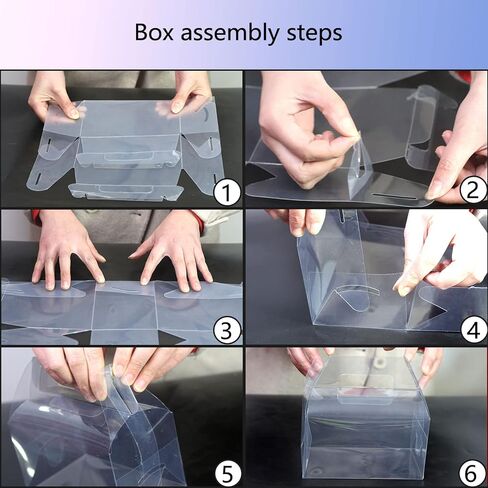 Box assembly steps

1

2

3

4

5

6