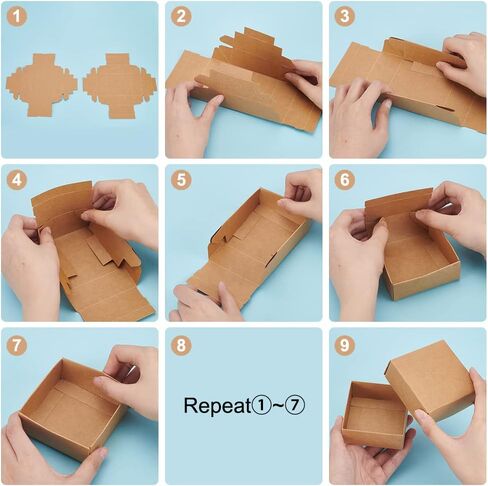 1

2

3

4

5

6

7

8

Repeat①~⑦

9