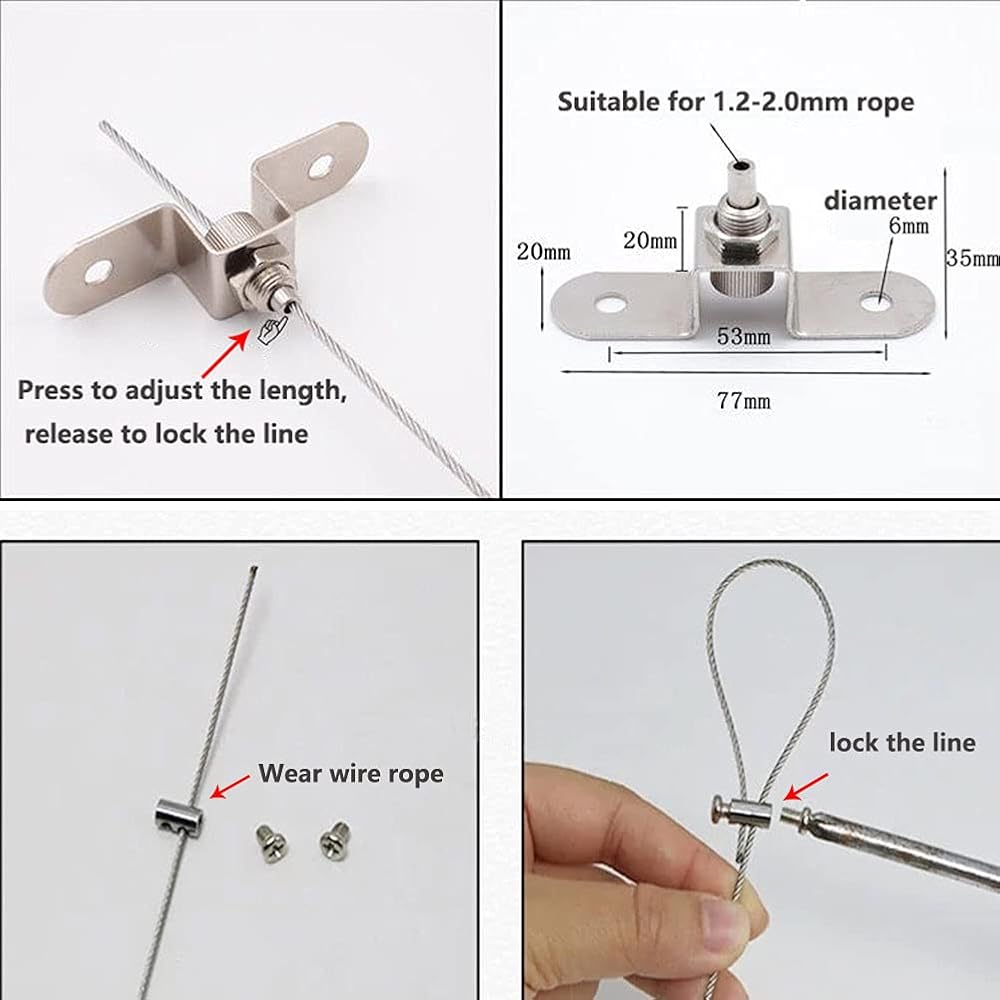 Press to adjust the length, release to lock the line

Suitable for 1.2-2.0mm rope

diameter
6mm

20mm

20mm

35mm

53mm

77mm

Wear wire rope

lock the line