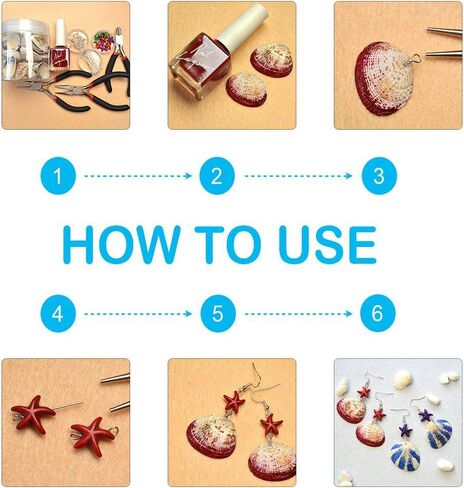 1 2 3

HOW TO USE

4 5 6