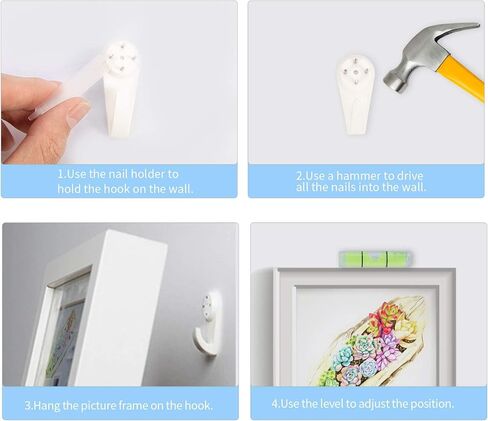 1.Use the nail holder to hold the hook on the wall.

2.Use a hammer to drive all the nails into the wall.

3.Hang the picture frame on the hook.

4.Use the level to adjust the position.