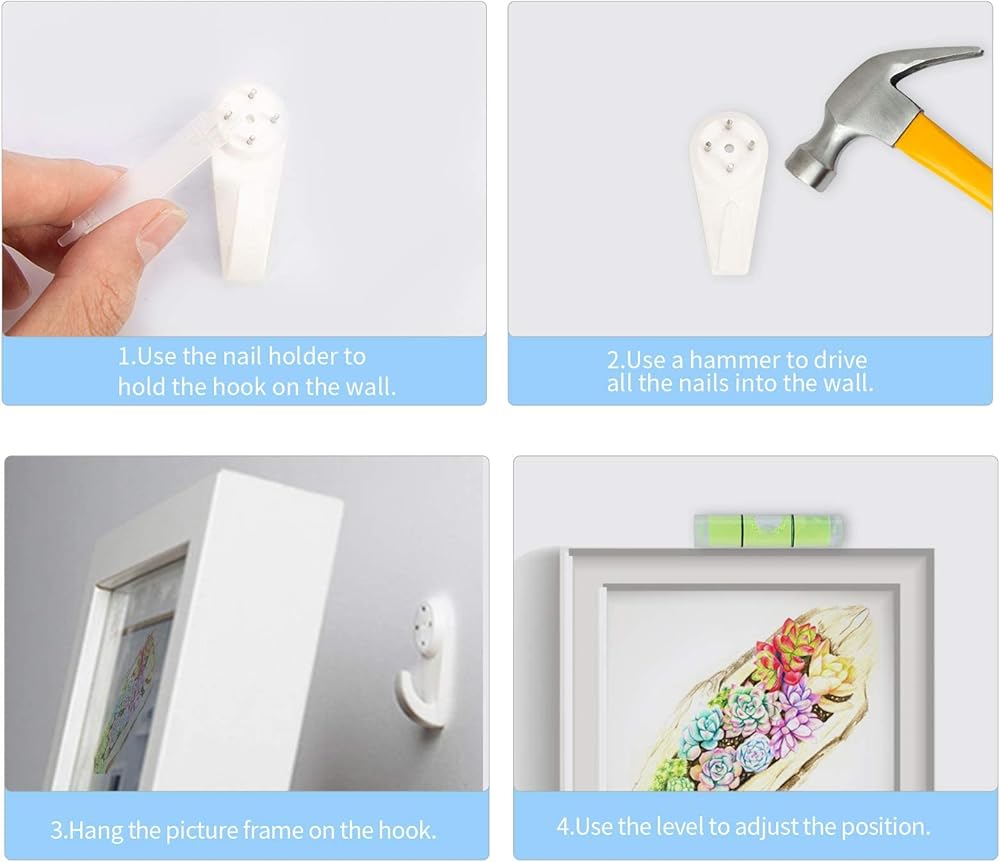 1.Use the nail holder to hold the hook on the wall.

2.Use a hammer to drive all the nails into the wall.

3.Hang the picture frame on the hook.

4.Use the level to adjust the position.