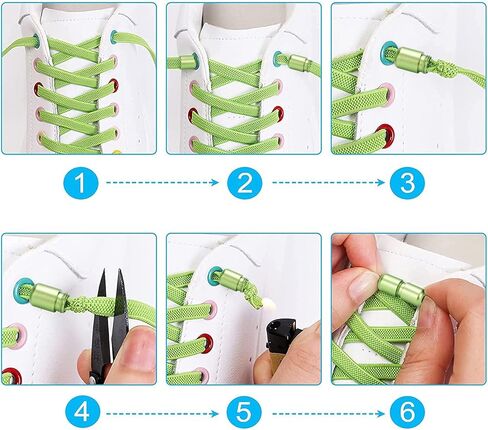 1
2
3
4
5
6