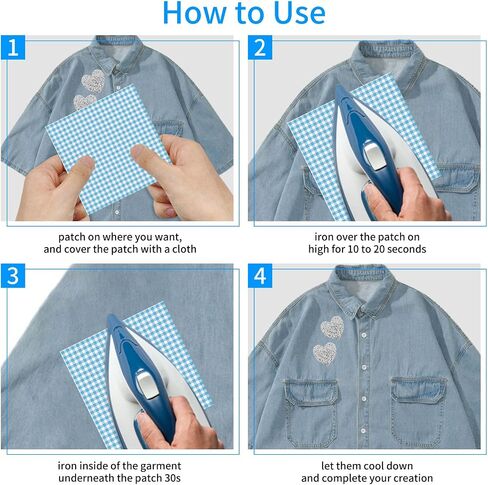 How to Use

1

patch on where you want, and cover the patch with a cloth

2

iron over the patch on high for 10 to 20 seconds

3

iron inside of the garment underneath the patch 30s

4

let them cool down and complete your creation