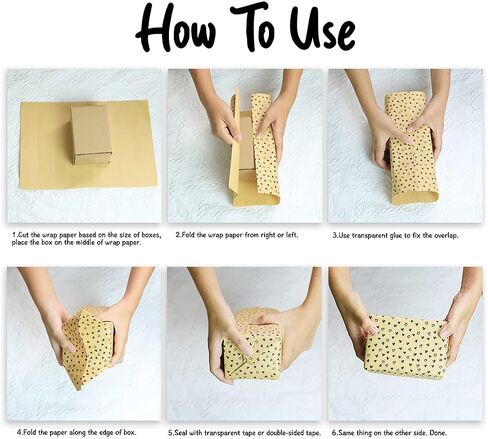 How To Use

1.Cut the wrap paper based on the size of boxes, place the box on the middle of wrap paper.

2.Fold the wrap paper from right or left.

3.Use transparent glue to fix the overlap.

4.Fold the paper along the edge of box.

5.Seal with transparent tape or double-sided tape.

6.Same thing on the other side. Done.